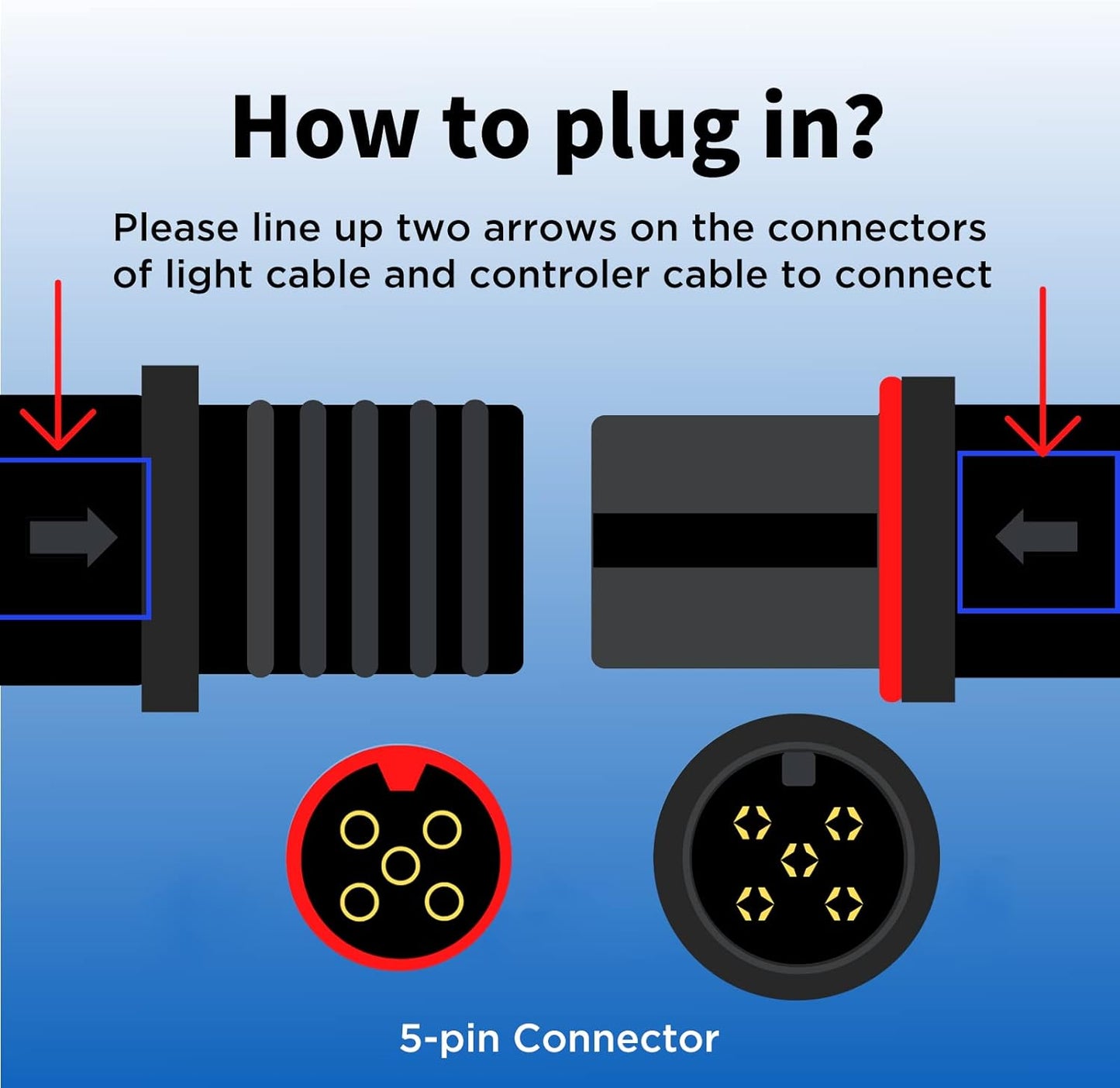 How to plug in?

Please line up two arrows on the connectors of light cable and controler cable to connect

5-pin Connector