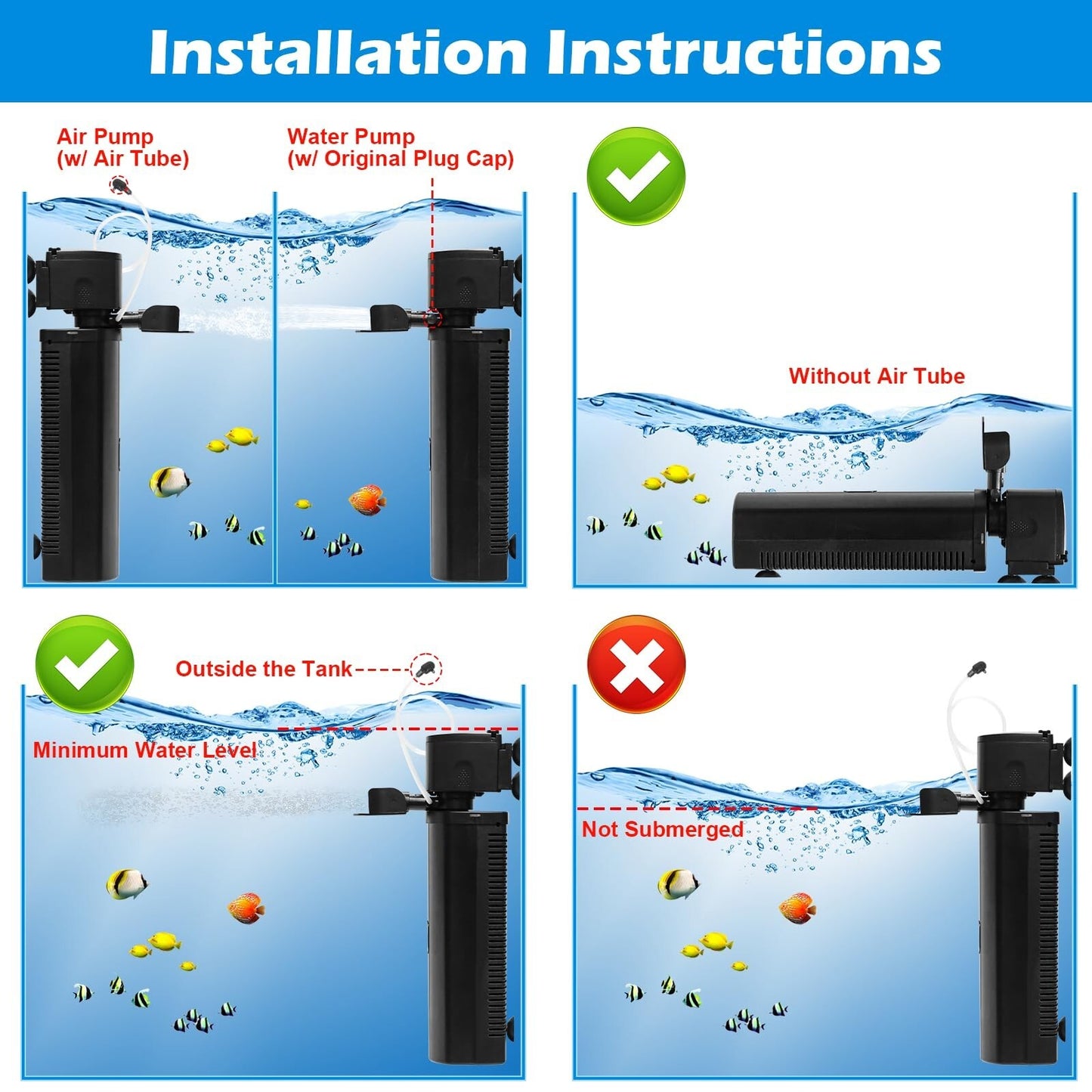 Installation Instructions

Air Pump
(w/ Air Tube)

Water Pump
(w/ Original Plug Cap)

Without Air Tube

Outside the Tank

Minimum Water Level

Not Submerged