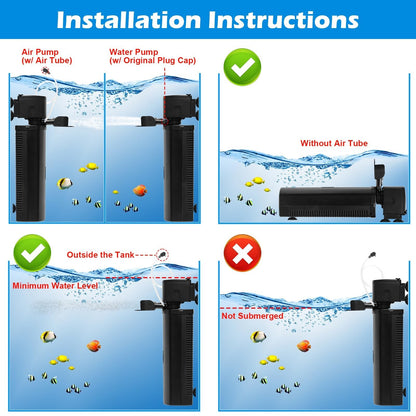 Installation Instructions

Air Pump (w/ Air Tube)

Water Pump (w/ Original Plug Cap)

Without Air Tube

Outside the Tank

Minimum Water Level

Not Submerged