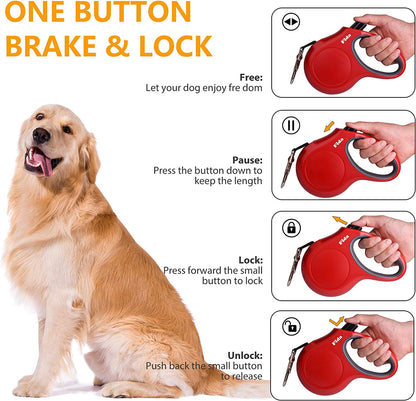 ONE BUTTON BRAKE & LOCK

Free:
Let your dog enjoy fre dom

Fida

Pause:
Press the button down to keep the length

Fida

Lock:
Press forward the small button to lock

Fida

Unlock:
Push back the small button to release

Fida