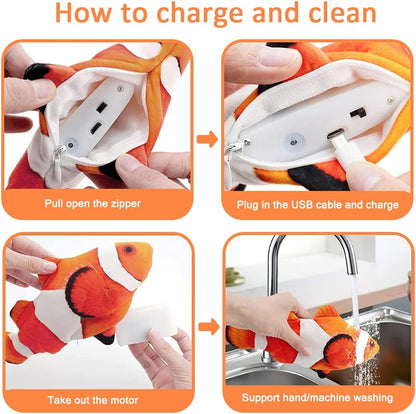 How to charge and clean

Pull open the zipper

Plug in the USB cable and charge

Take out the motor

Support hand/machine washing